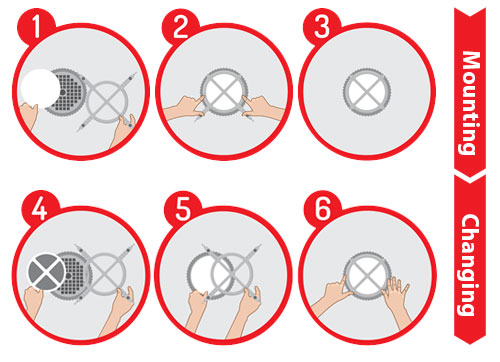 1
2
3
Mounting
4
5
6
Changing